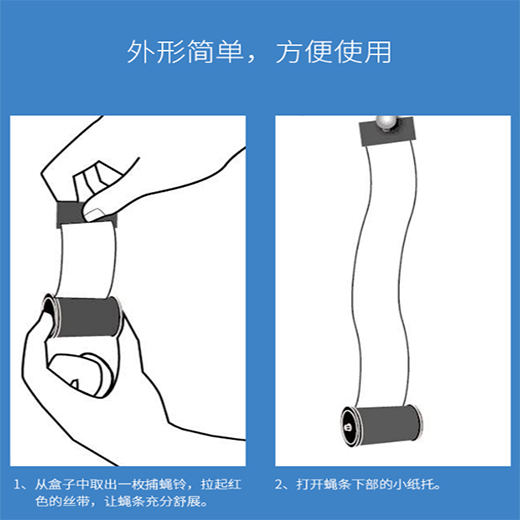 外形简单，方便使用

1、从盒子中取出一枚捕蝇铃，拉起红色的丝带，让蝇条充分舒展。

2、打开蝇条下部的小纸托。